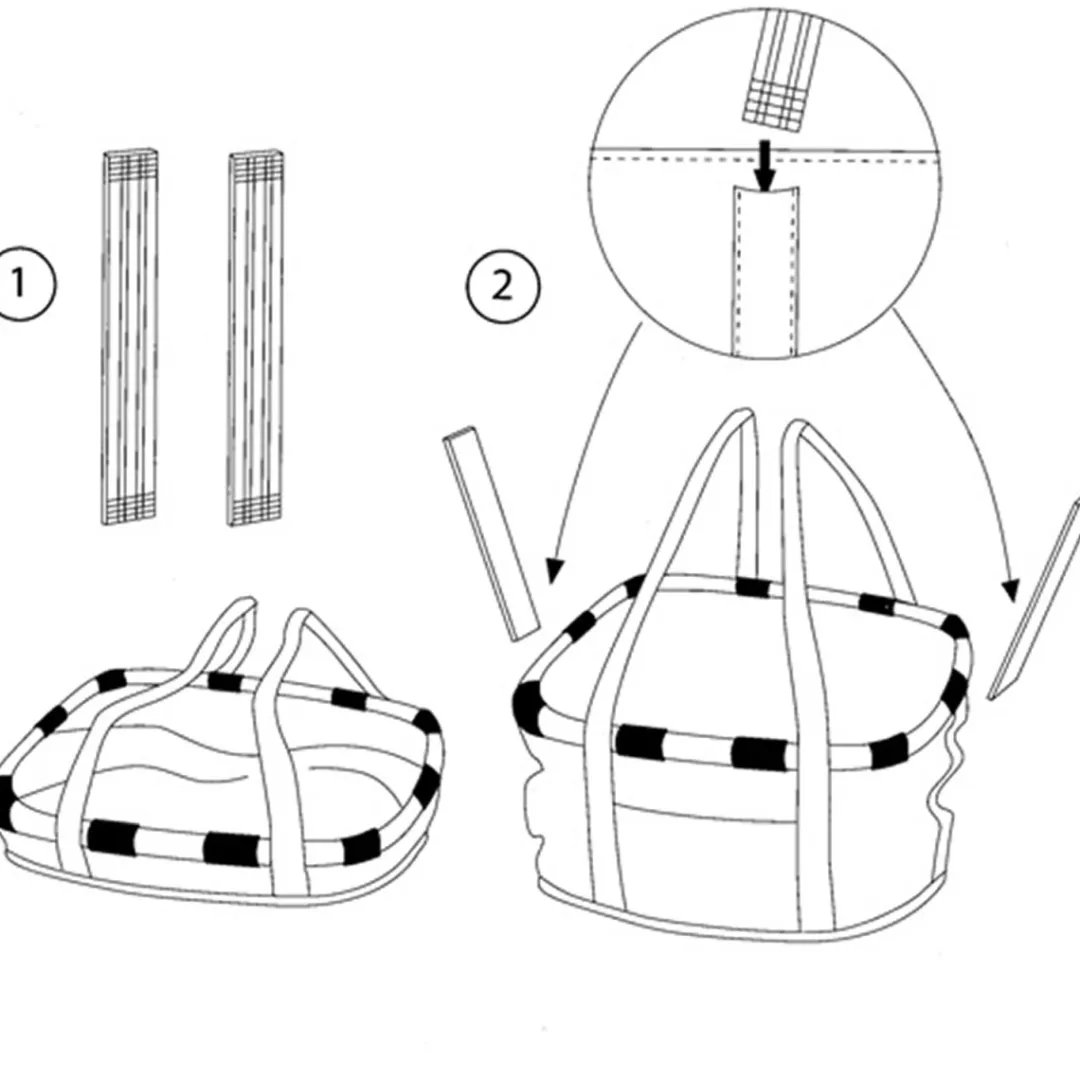 1

2