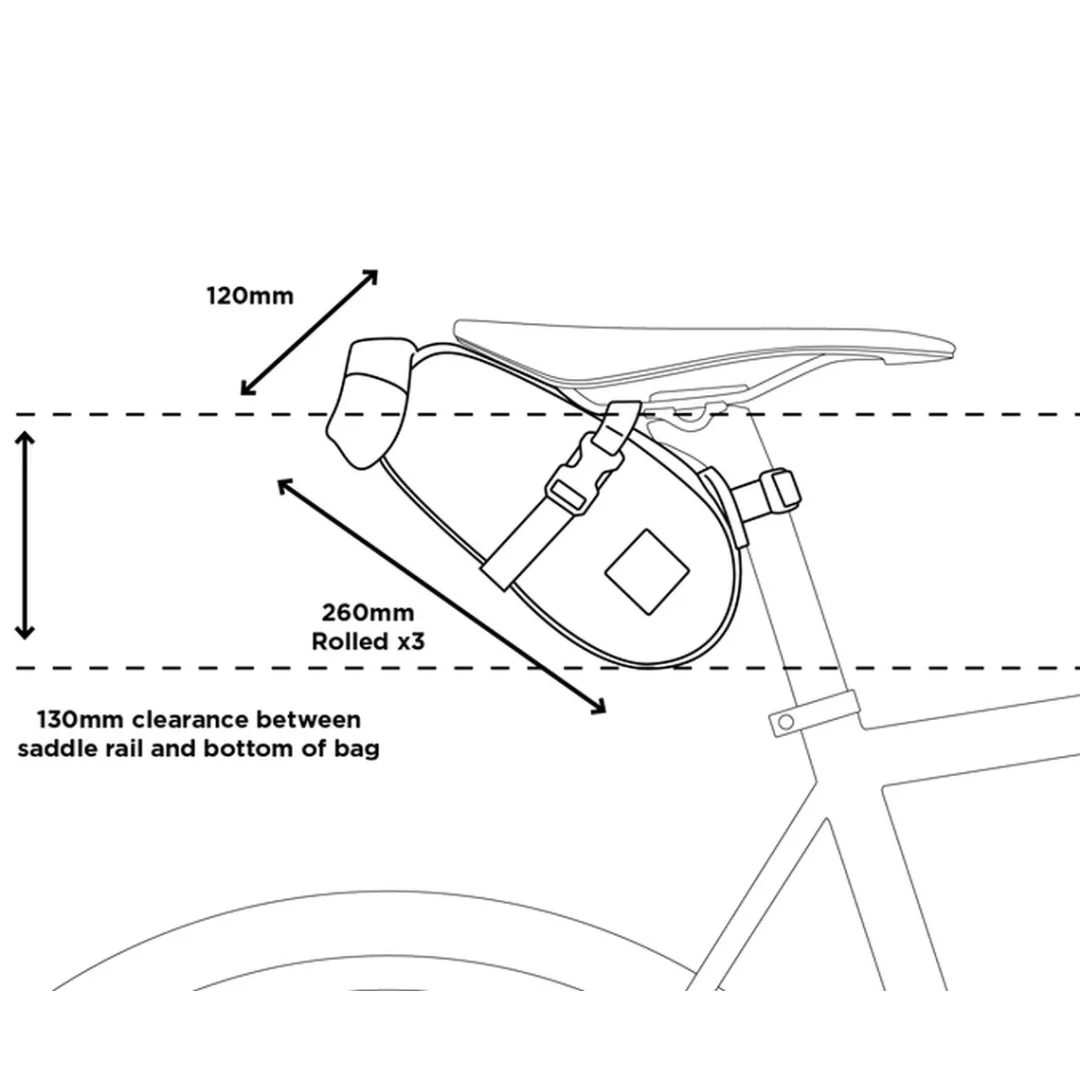 120mm

260mm
Rolled x3

130mm clearance between saddle rail and bottom of bag